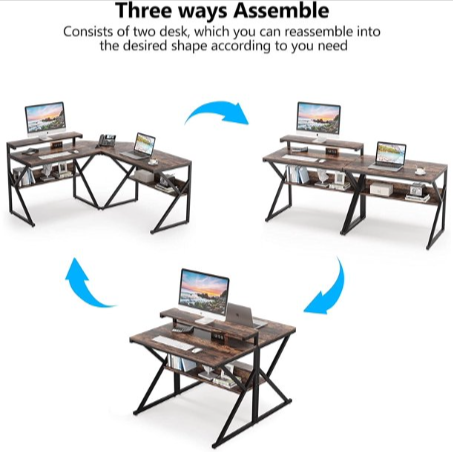 Three ways Assemble

Consists of two desk, which you can reassemble into the desired shape according to you need